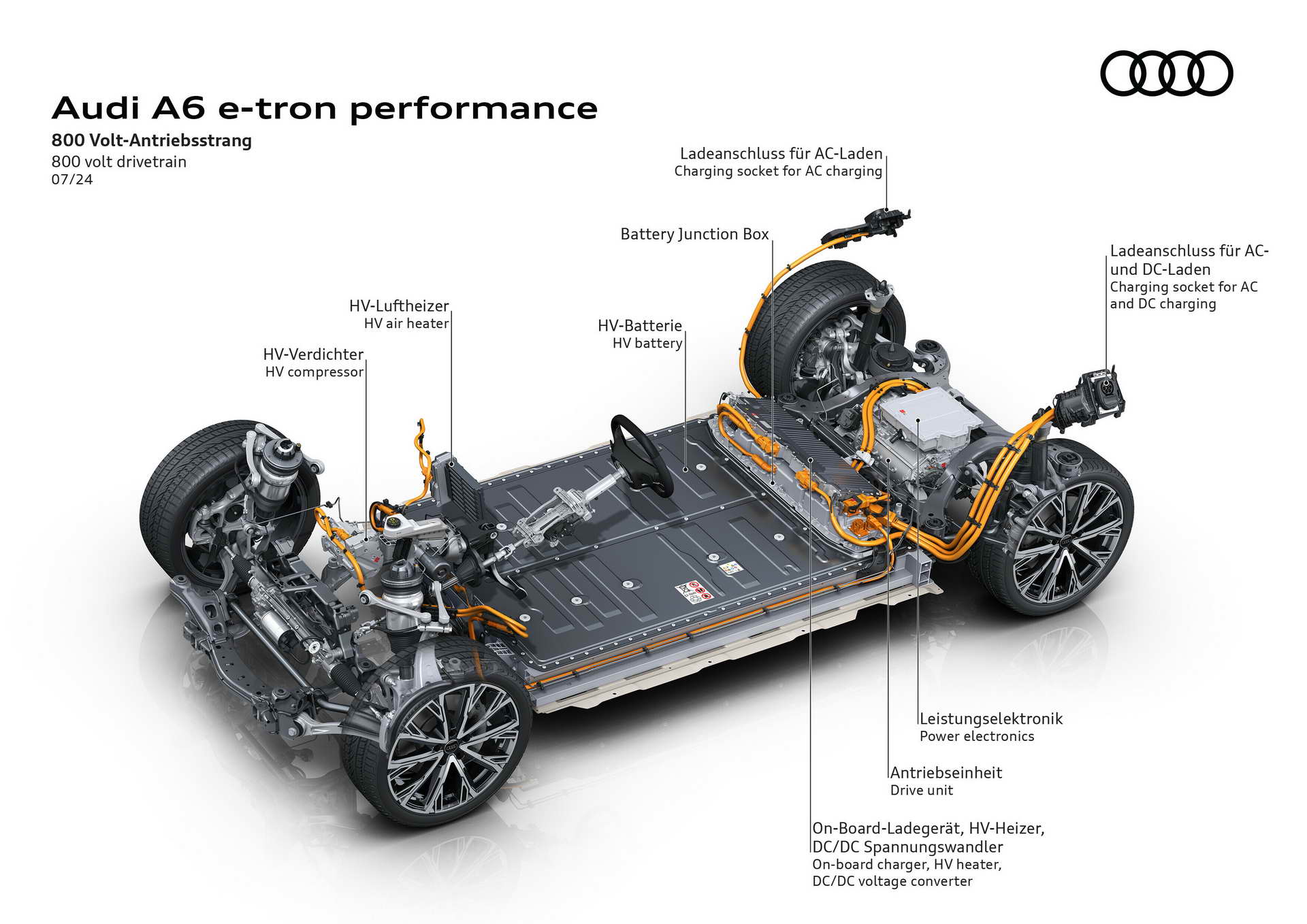 Audi A6 e-tron performance

800 Volt-Antriebsstrang
800 volt drivetrain
07/24

Ladeanschluss für AC-Laden
Charging socket for AC charging

Battery Junction Box

Ladeanschluss für AC- und DC-Laden
Charging socket for AC and DC charging

HV-Luftheizer
HV air heater

HV-Batterie
HV battery

HV-Verdichter
HV compressor

Leistungselektronik
Power electronics

Antriebseinheit
Drive unit

On-Board-Ladegerät, HV-Heizer, DC/DC Spannungswandler
On-board charger, HV heater, DC/DC voltage converter